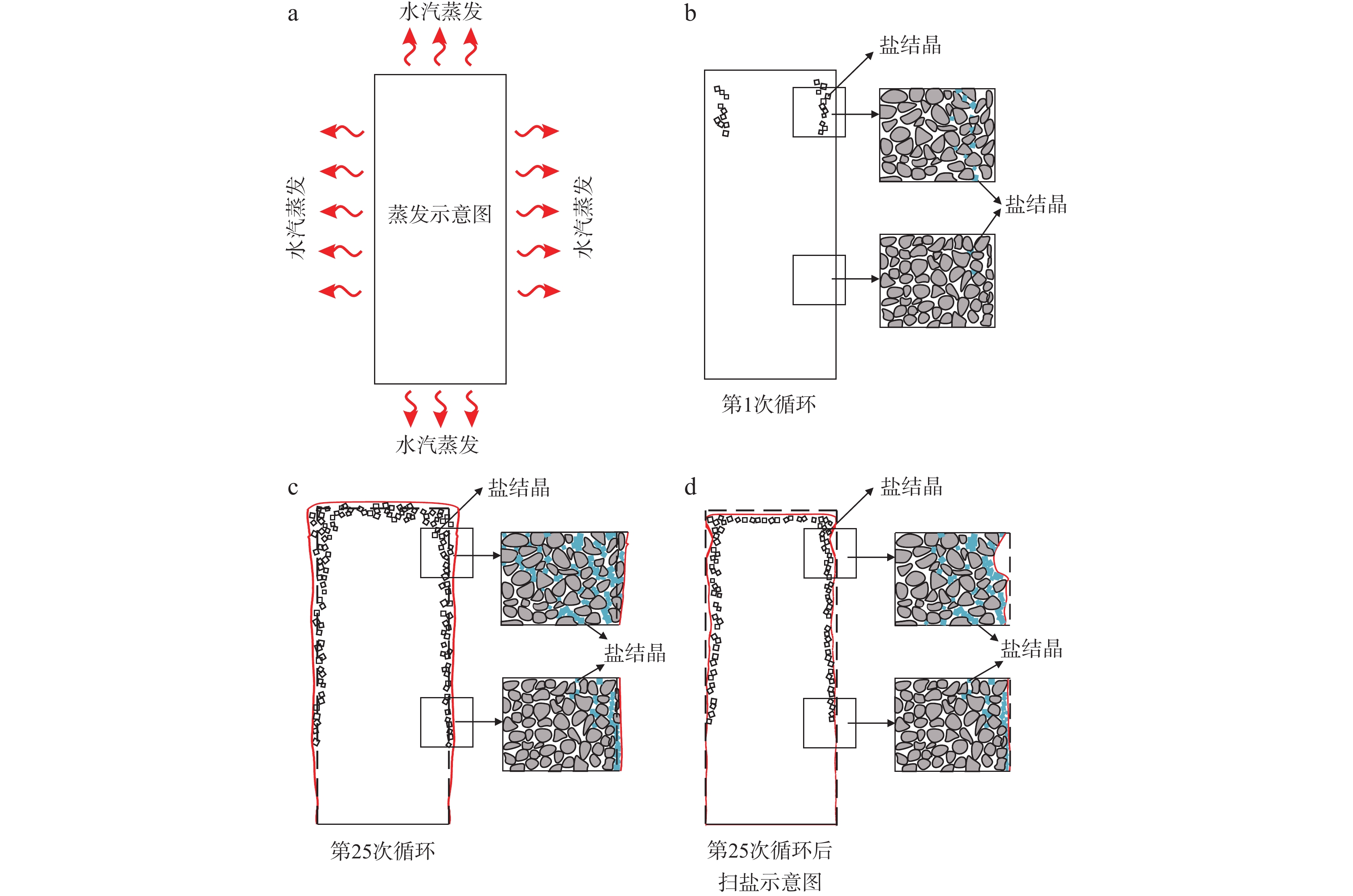 a

水汽蒸发

水汽蒸发

蒸发示意图

水汽蒸发

水汽蒸发

b

盐结晶

盐结晶

第1次循环

c

盐结晶

盐结晶

第25次循环

d

盐结晶

盐结晶

第25次循环后
扫盐示意图